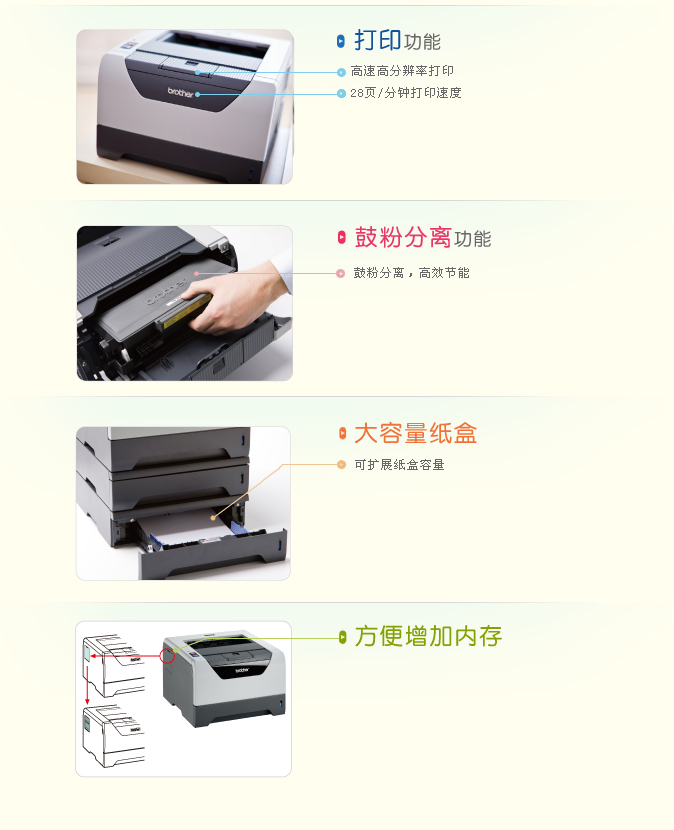 brother

打印功能

高速高分辨率打印

28页/分钟打印速度

鼓粉分离功能

鼓粉分离，高效节能

大容量纸盒

可扩展纸盒容量

brother

方便增加内存